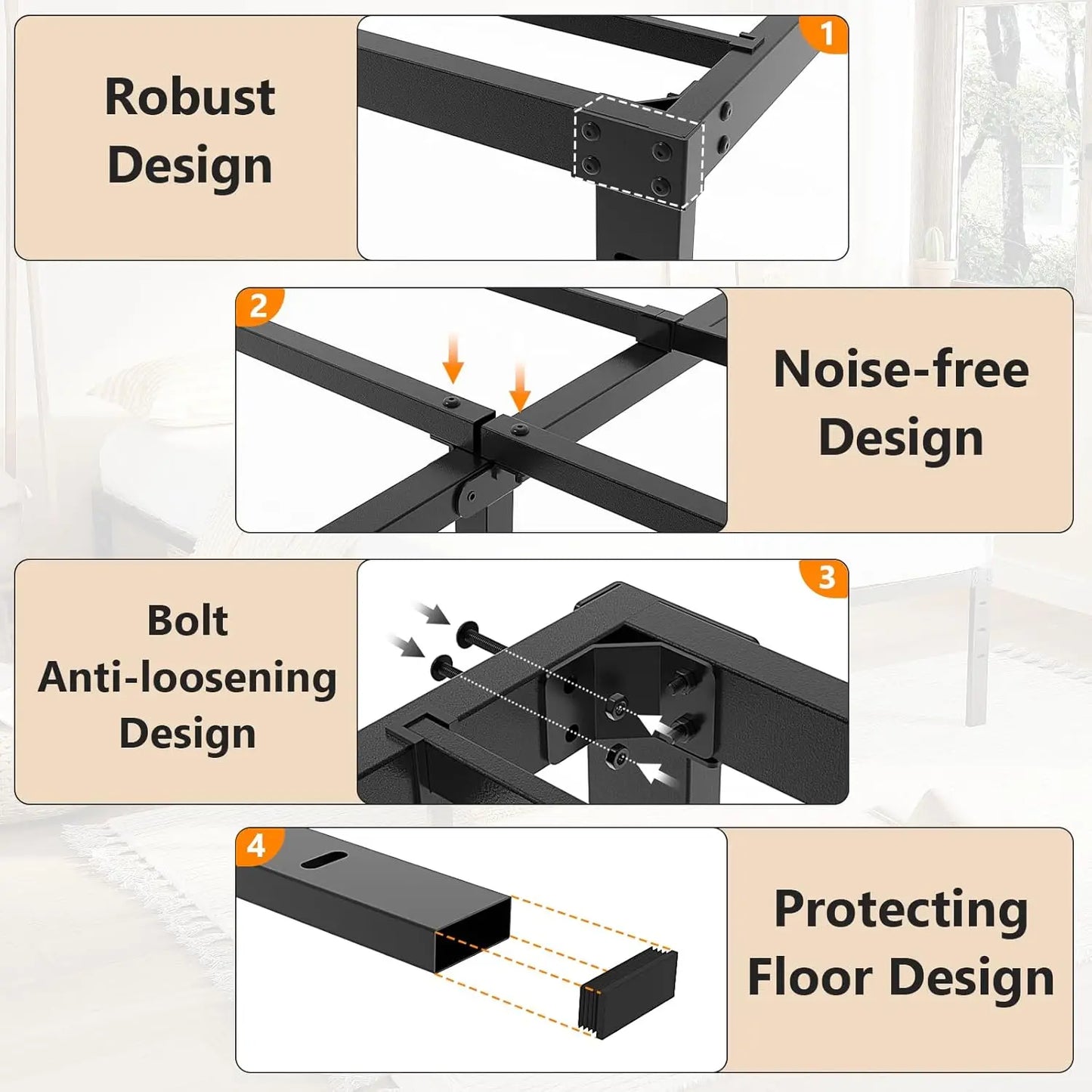 Robust Design

1

2

Noise-free Design

Bolt Anti-loosening Design

3

4

Protecting Floor Design