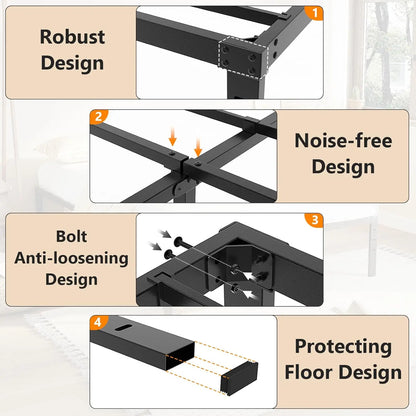 Robust Design

1

2

Noise-free Design

Bolt Anti-loosening Design

3

4

Protecting Floor Design